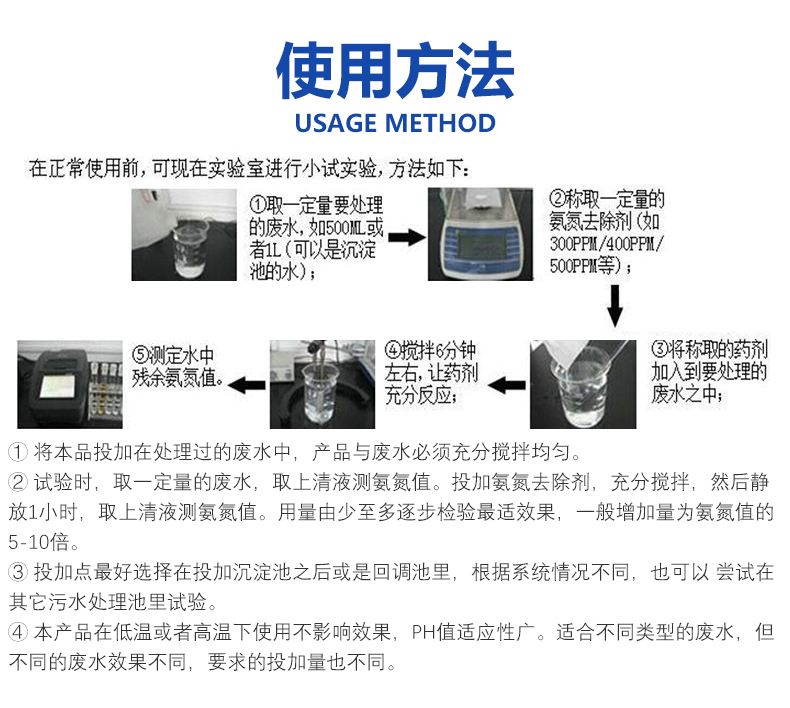 使用方法
USAGE METHOD

在正常使用前，可现在实验室进行小试实验，方法如下：

①取一定量要处理的废水，如500ML或者1L（可以是沉淀池的水）；

②称取一定量的氨氮去除剂（如300PPM/400PPM/500PPM等）；

③将称取的药剂加入到要处理的废水之中；

④搅拌6分钟左右，让药剂充分反应；

⑤测定水中残余氨氮值。

① 将本品投加在处理过的废水中，产品与废水必须充分搅拌均匀。

② 试验时，取一定量的废水，取上清液测氨氮值。投加氨氮去除剂，充分搅拌，然后静放1小时，取上清液测氨氮值。用量由少至多逐步检验最适效果，一般增加量为氨氮值的5-10倍。

③ 投加点最好选择在投加沉淀池之后或是回调池里，根据系统情况不同，也可以 尝试在其它污水处理池里试验。

④ 本产品在低温或者高温下使用不影响效果，PH值适应性广。适合不同类型的废水，但不同的废水效果不同，要求的投加量也不同。